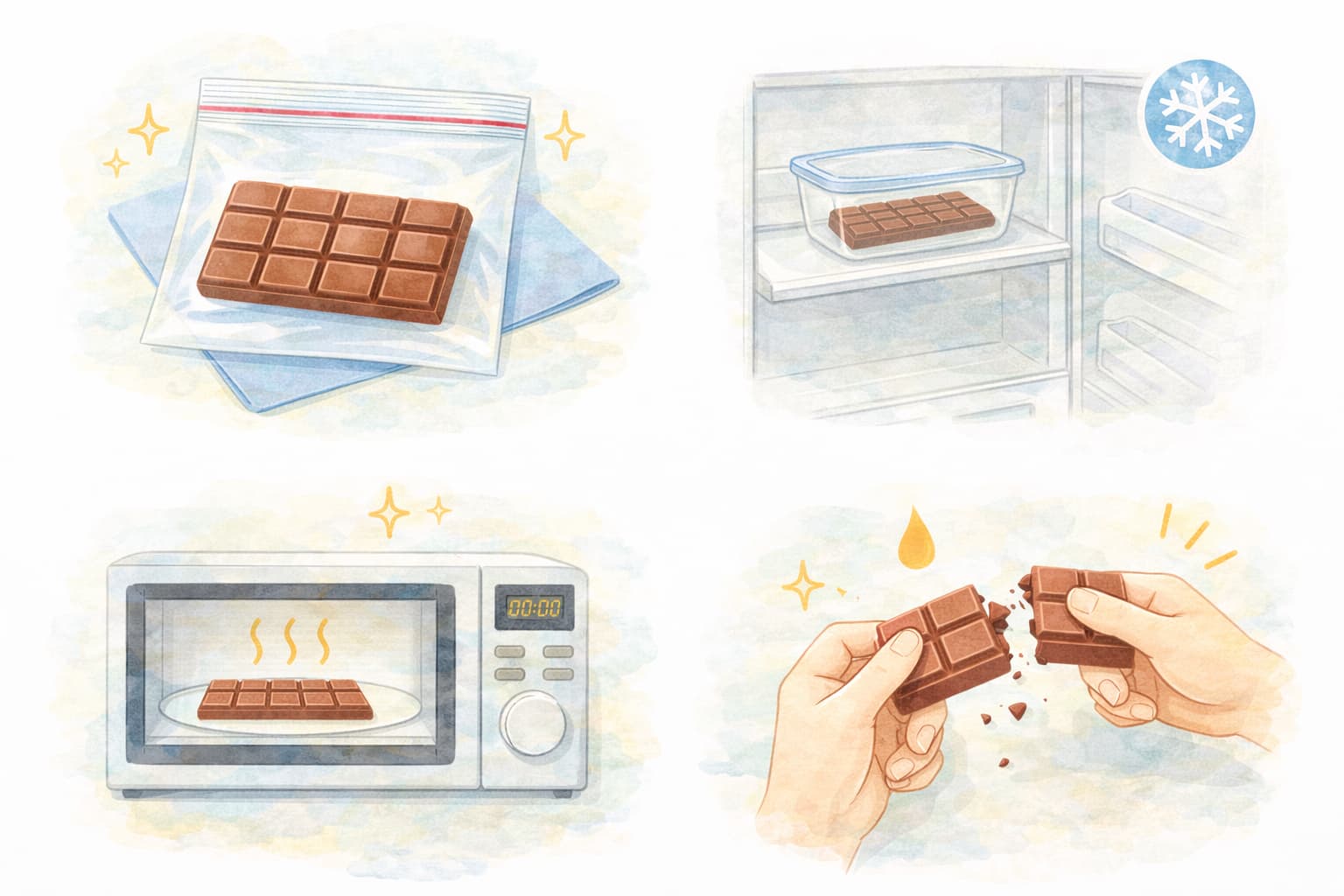 00:00