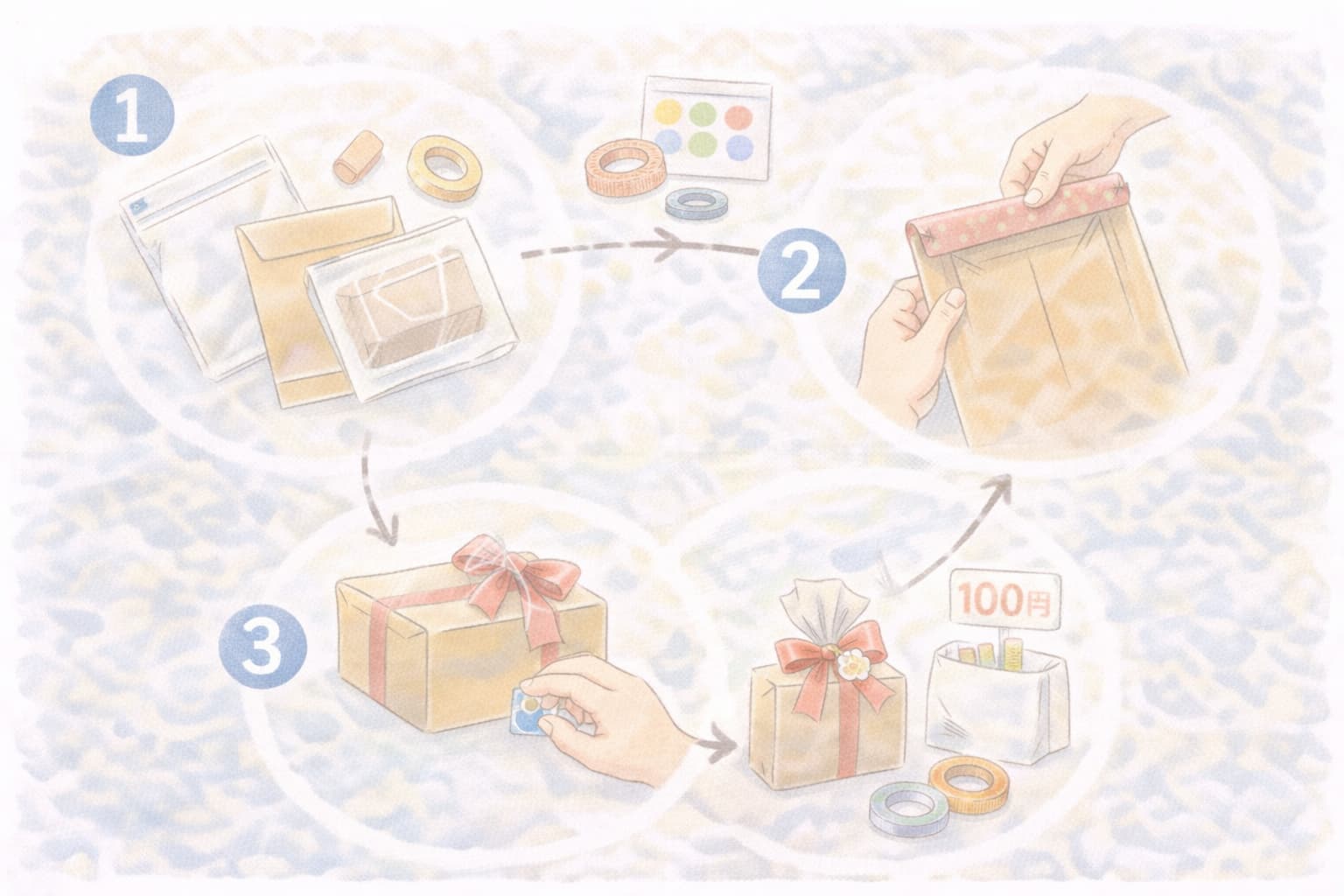 1

2

3

100円