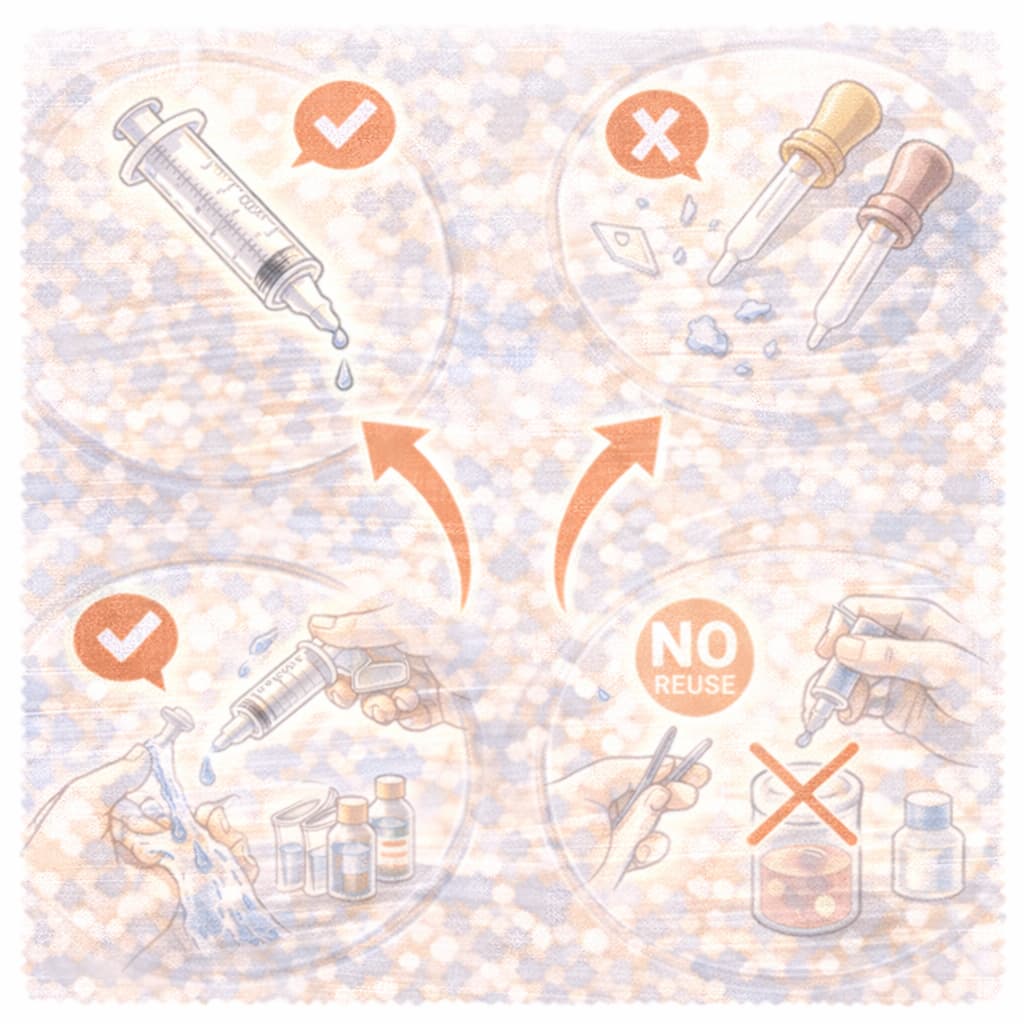 NO
REUSE